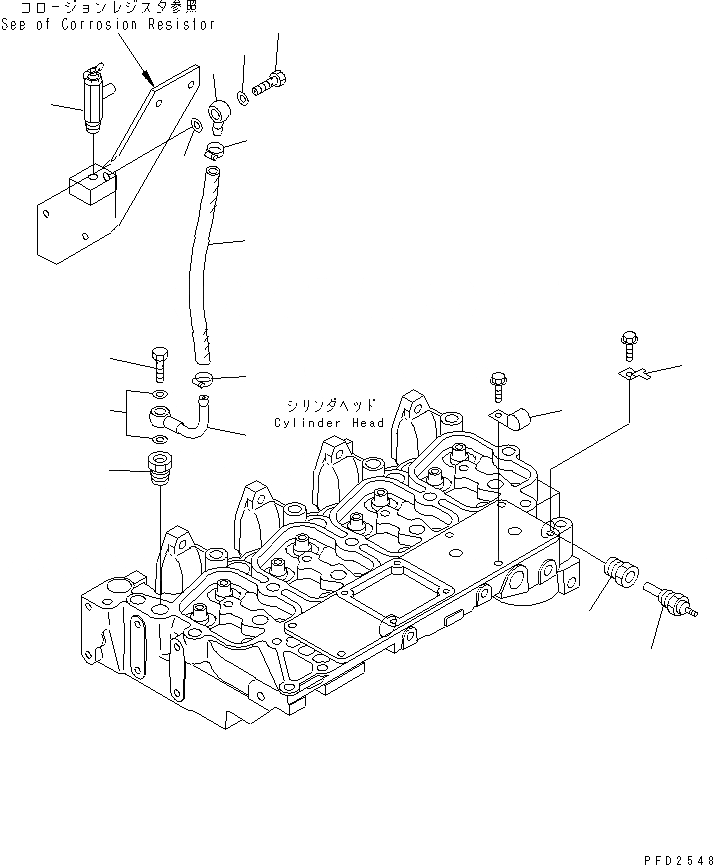 コロージョンレジスタ参照
See of Corrosion Resistor

シリンダヘッド
Cylinder Head

PFD2548