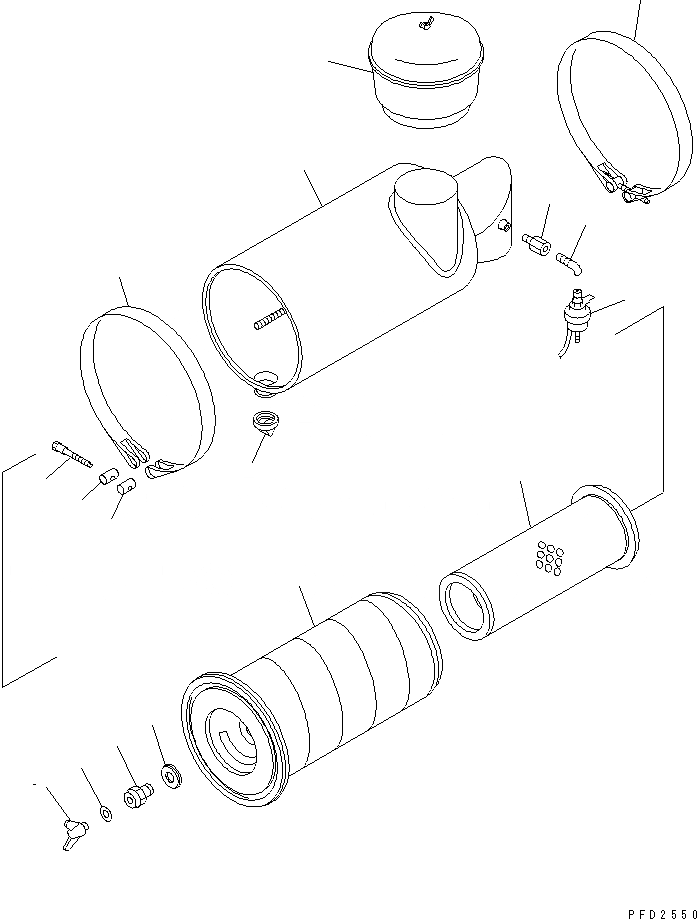 PFD2550