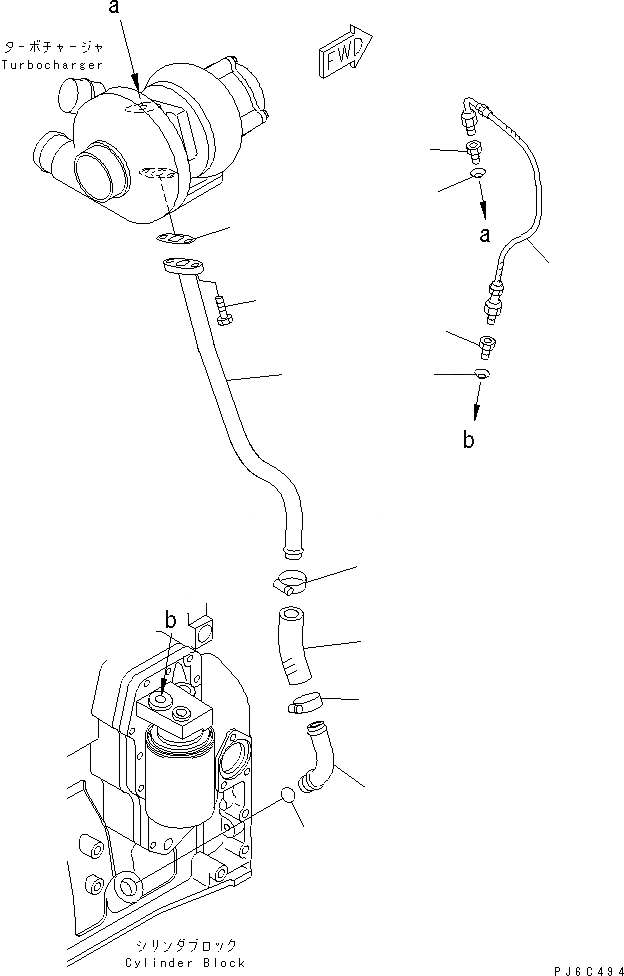 a

ターボチャージャ
Turbocharger

FWD

a

b

b

シリンダブロック
Cylinder Block

PJ6C494