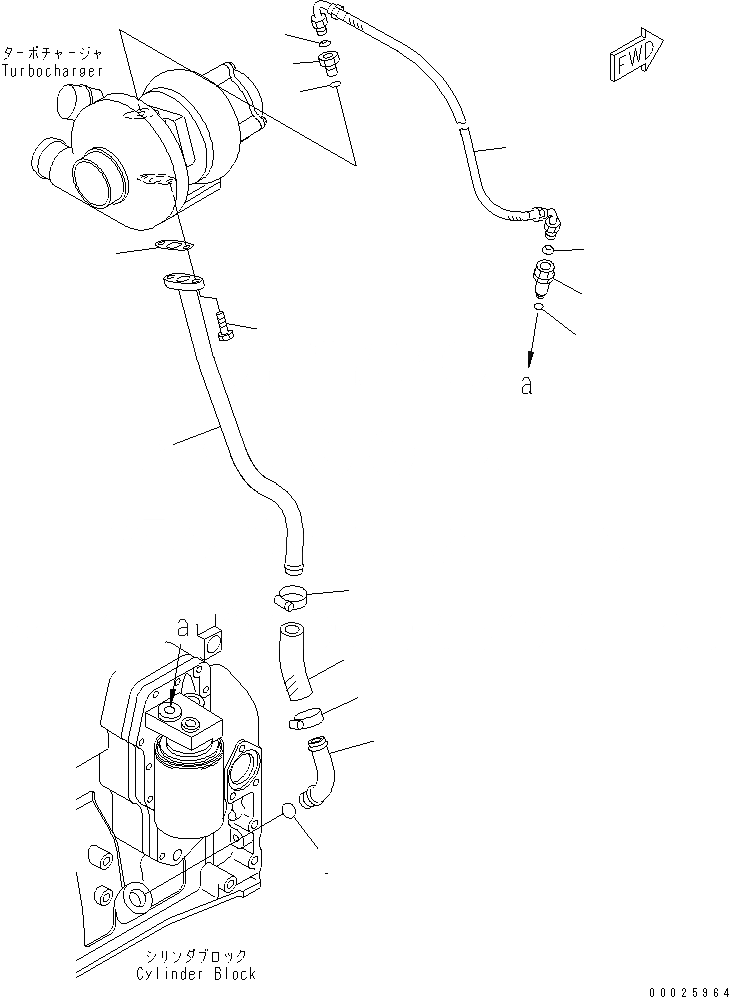 ターボチャージャ
Turbocharger

FWD

a

a

シリンダブロック
Cylinder Block

00025964