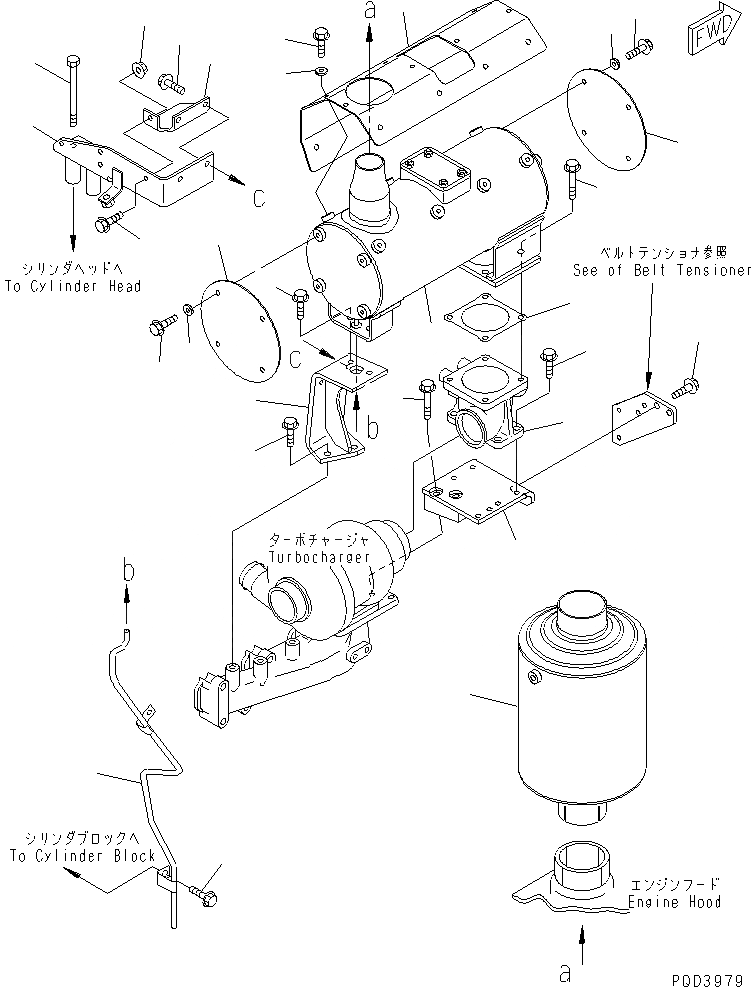 a

FWD

C

シリンダヘッドへ
To Cylinder Head

ベルトテンショナ参照
See of Belt Tensioner

C

b

ターボチャージャ
Turbocharger

b

シリンダブロックへ
To Cylinder Block

エンジンフード
Engine Hood

a

P0D3979