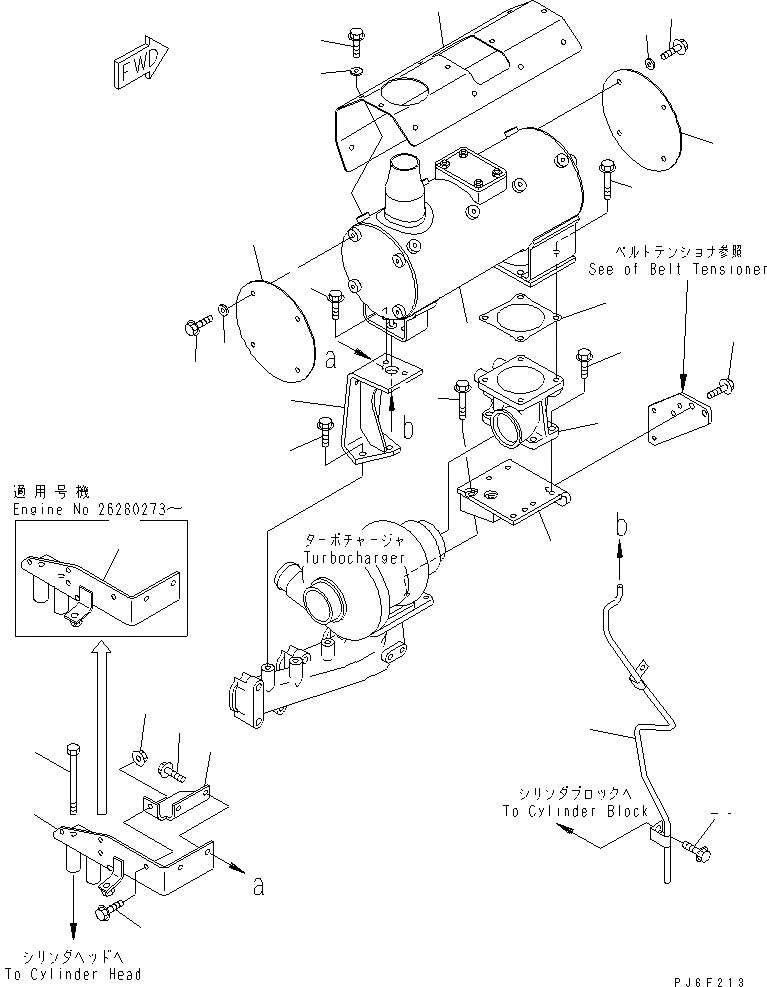 FWD

ベルトテンショナ参照
See of Belt Tensioner

a

b

適用号機
Engine No 26260273～

ターボチャージャ
Turbocharger

b

シリンダブロックへ
To Cylinder Block

a

シリンダヘッドへ
To Cylinder Head

PJ6F213