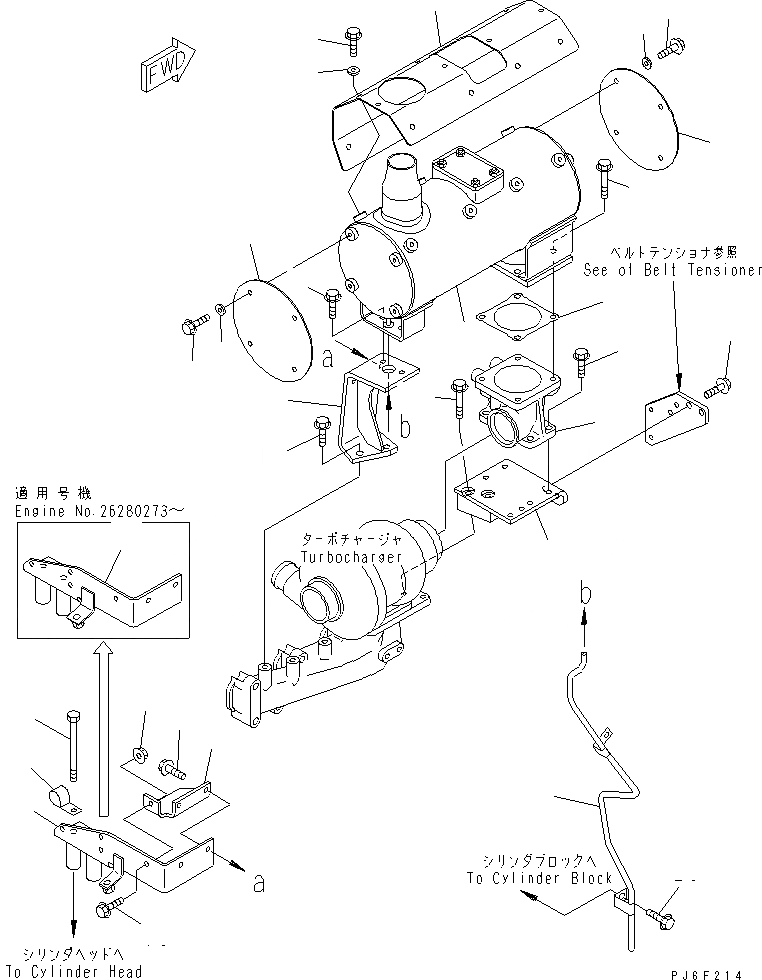 FWD

ベルトテンショナ参照
See of Belt Tensioner

a

b

適用号機
Engine No.26280273～

ターボチャージャ
Turbocharger

b

a

シリンダブロックへ
To Cylinder Block

シリンダヘッドへ
To Cylinder Head

PJ6F214