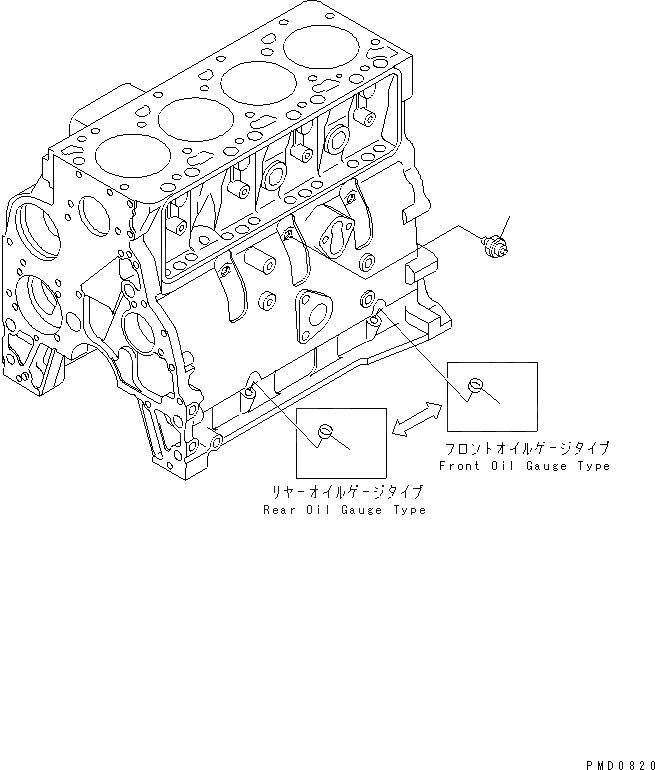 フロントオイルゲージタイプ
Front Oil Gauge Type

リヤーオイルゲージタイプ
Rear Oil Gauge Type

PMD0820