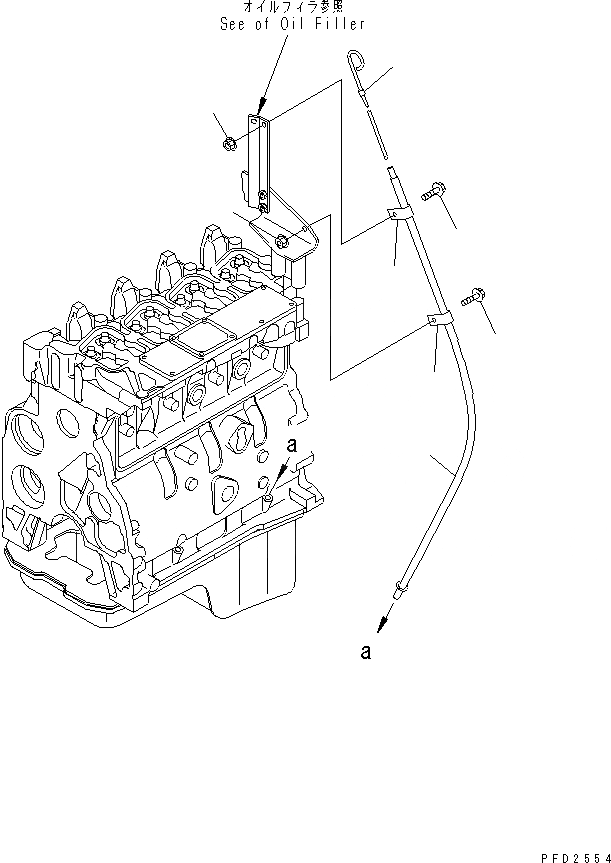 オイルフィラ参照
See of Oil Filler

a

a

PFD2554