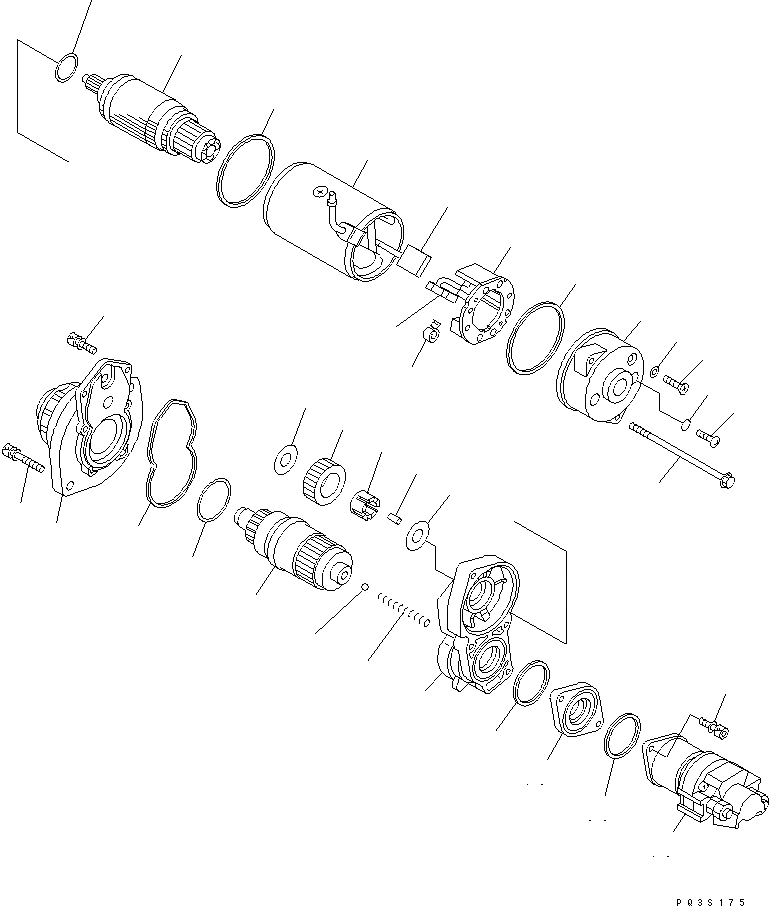 P03S175