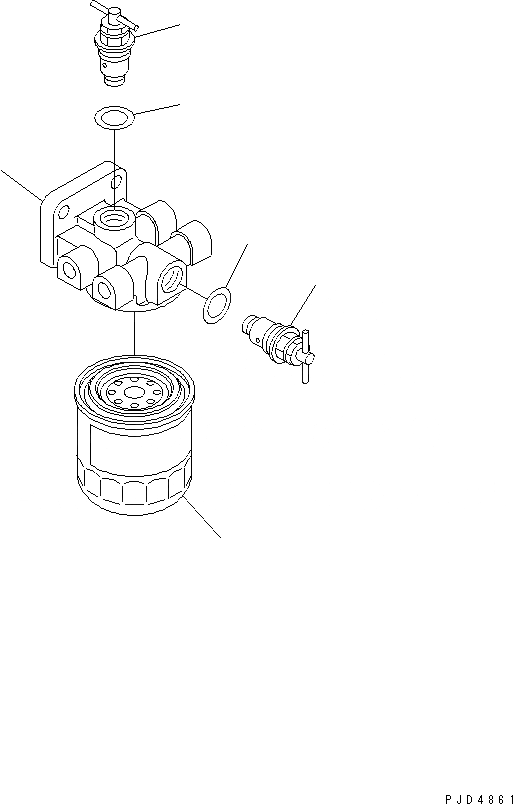 PJD4861