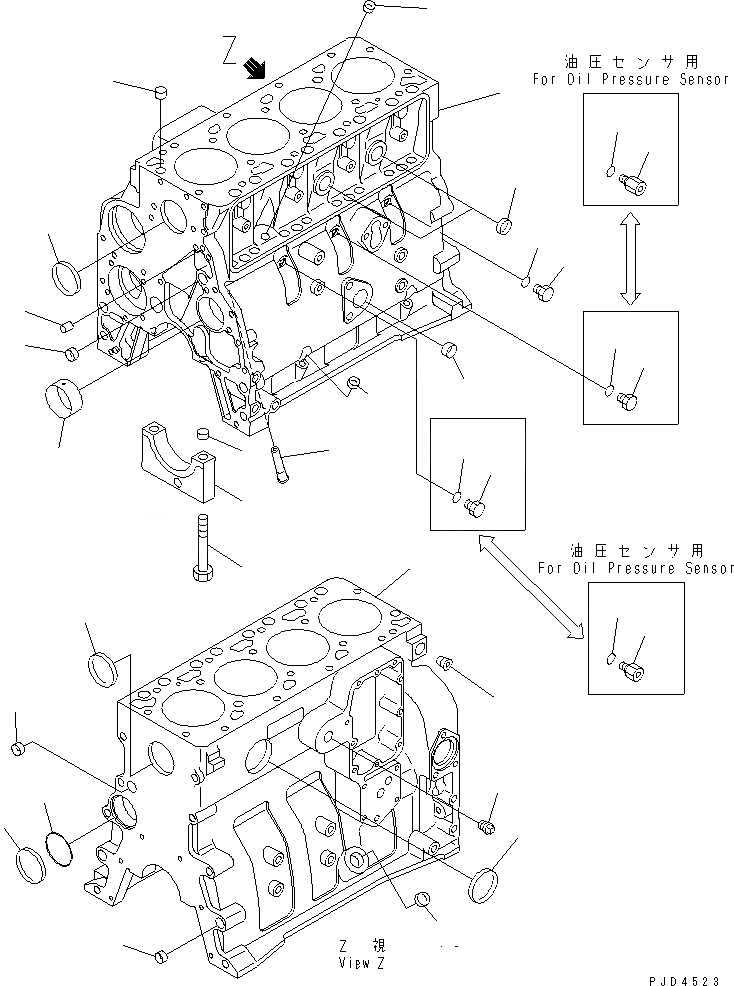 Z

油圧センサ用
For Oil Pressure Sensor

油圧センサ用
For Oil Pressure Sensor

Z 視
View Z

PJD4523