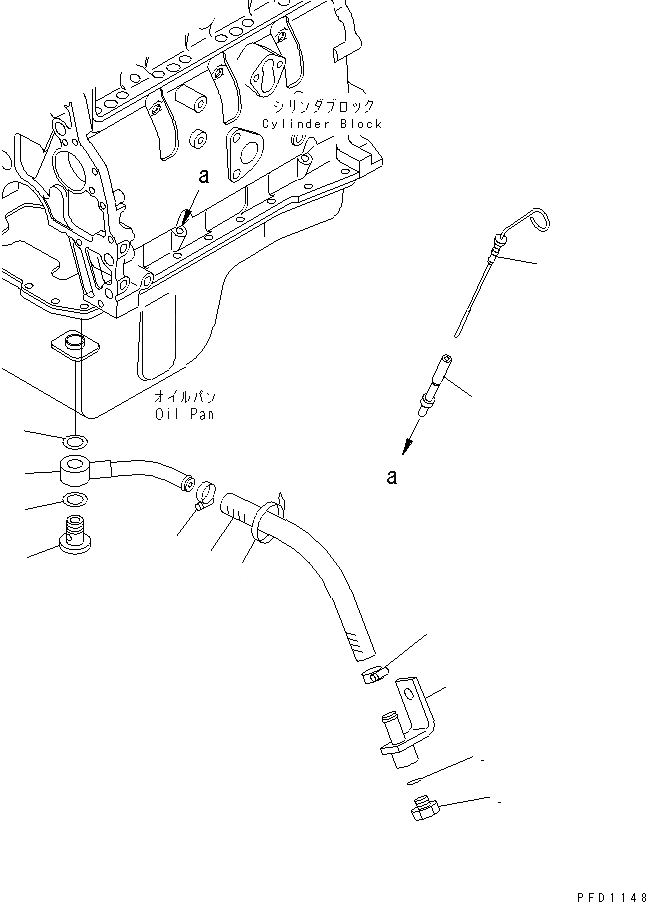 シリンダブロック
Cylinder Block

a

オイルパン
Oil Pan

a

PFD1148