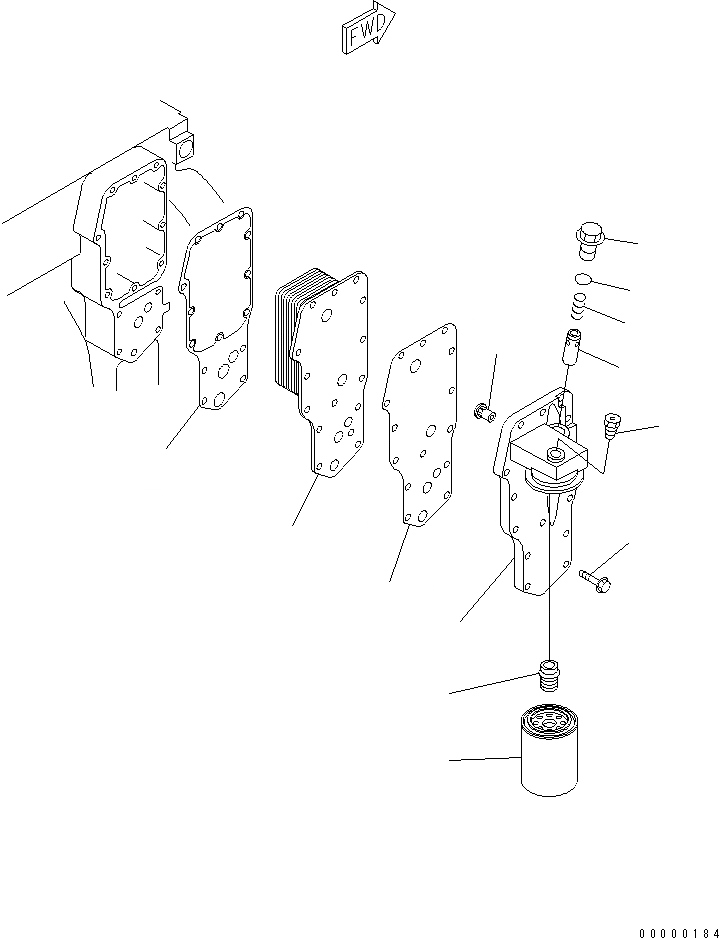 FWD

00000184