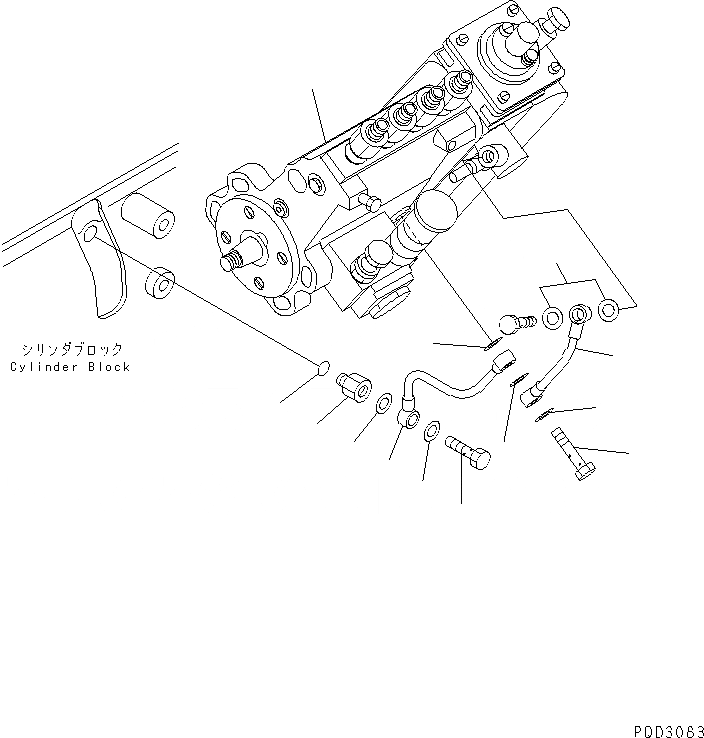 シリンダブロック
Cylinder Block

PDD3083