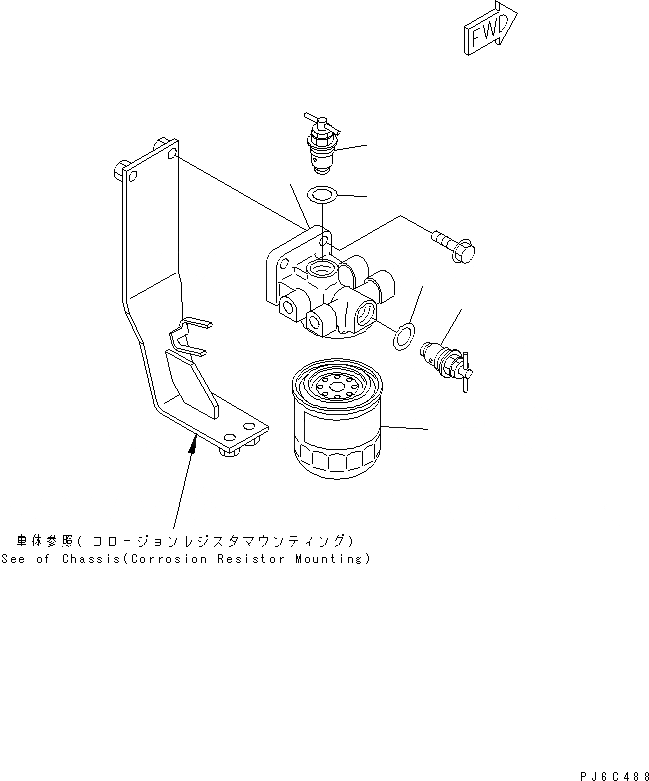 FWD

車体参照(コロージョンレジスタマウンティング)
See of Chassis(Corrosion Resistor Mounting)

PJ6C488