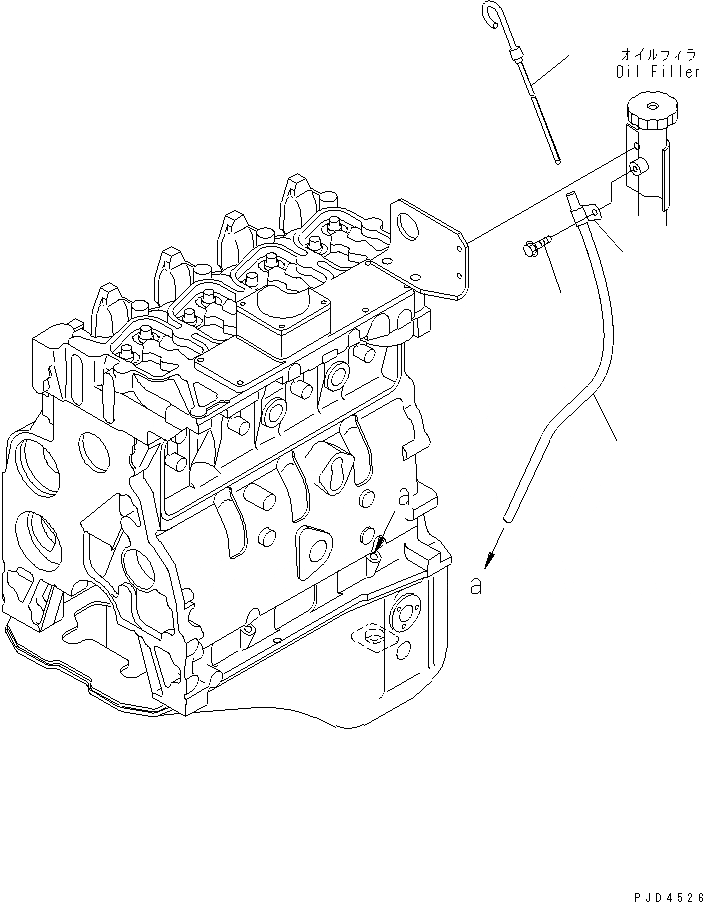 オイルフィラ
Oil Filler

a

a

PJD4526