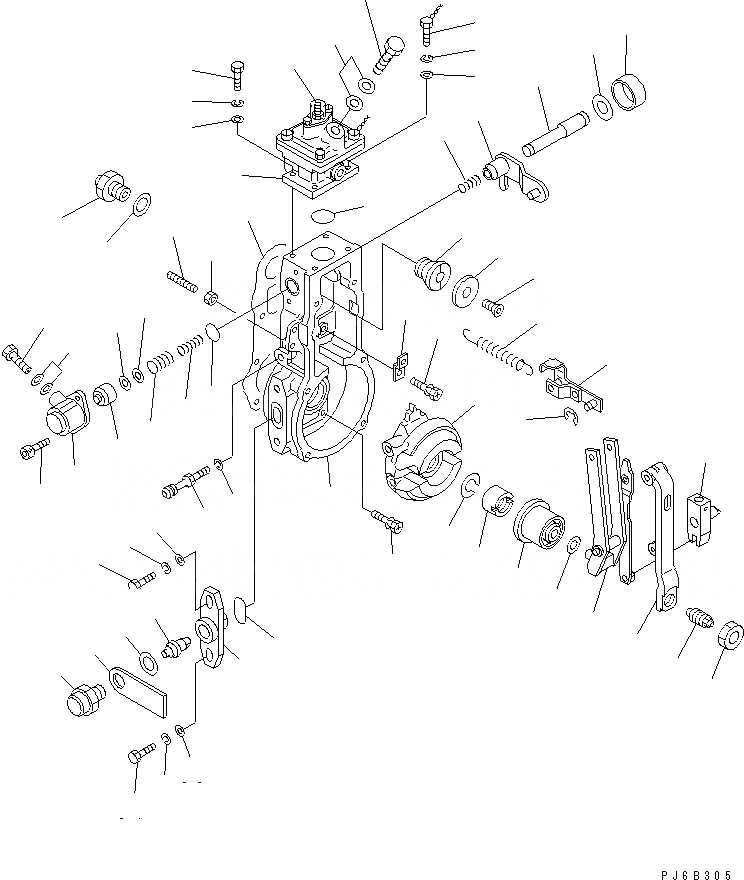 PJ6B305