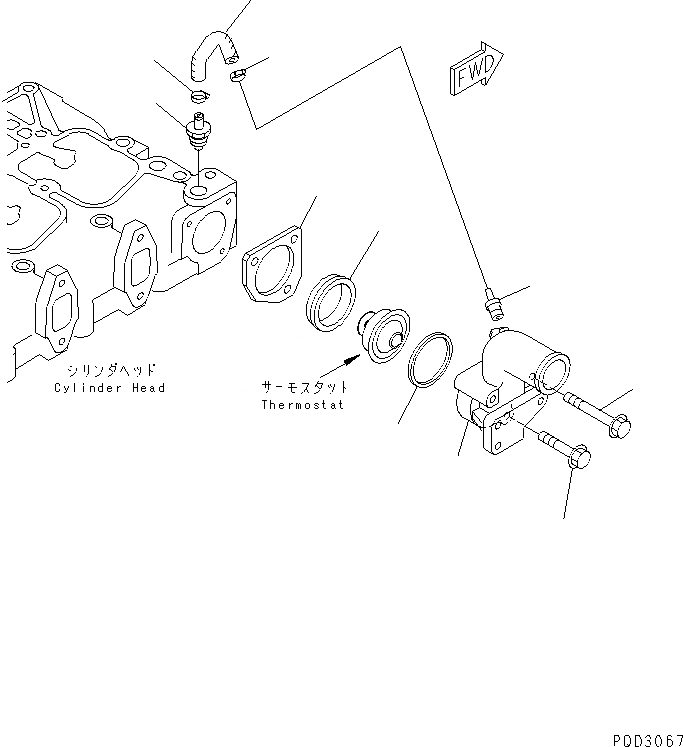 FWD

シリンダヘッド
Cylinder Head

サーモスタット
Thermostat

PDD3067