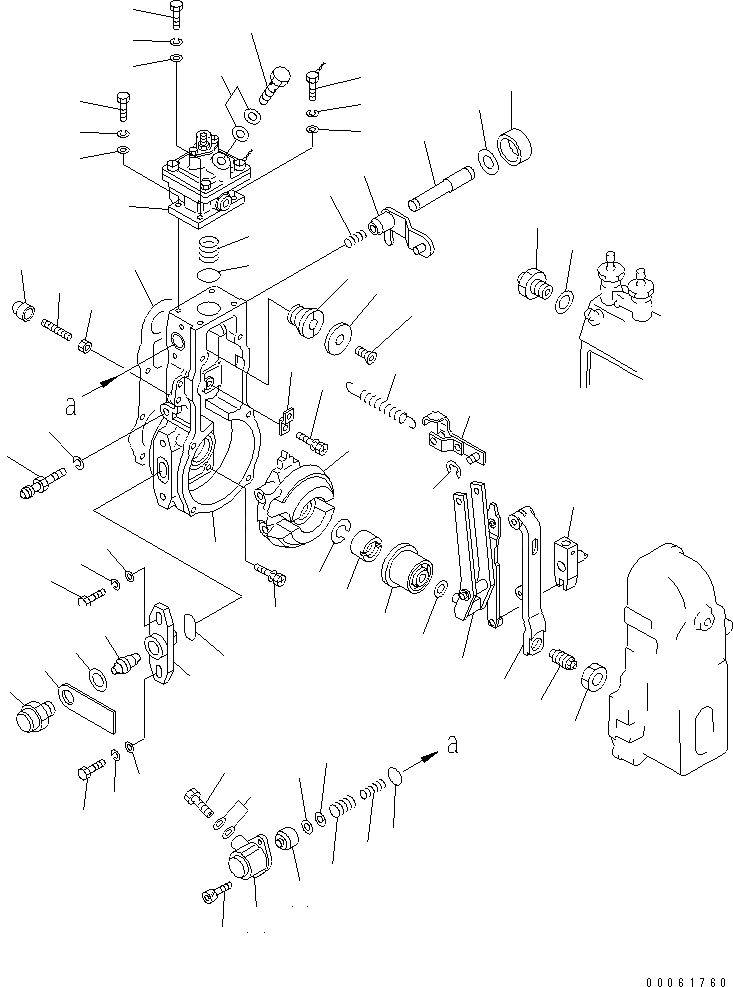 a

a

00061760