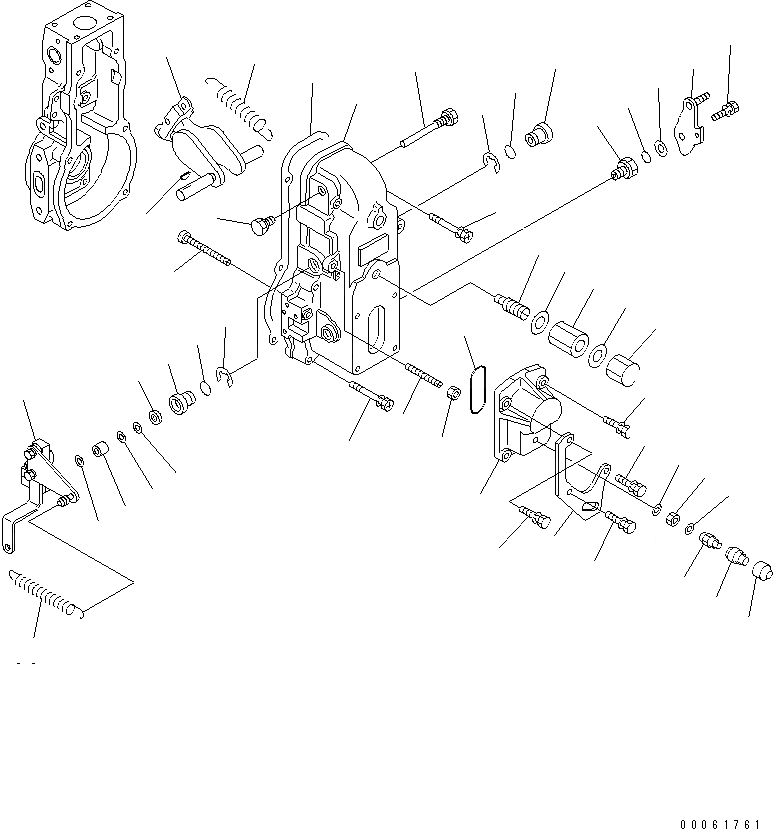 00061761