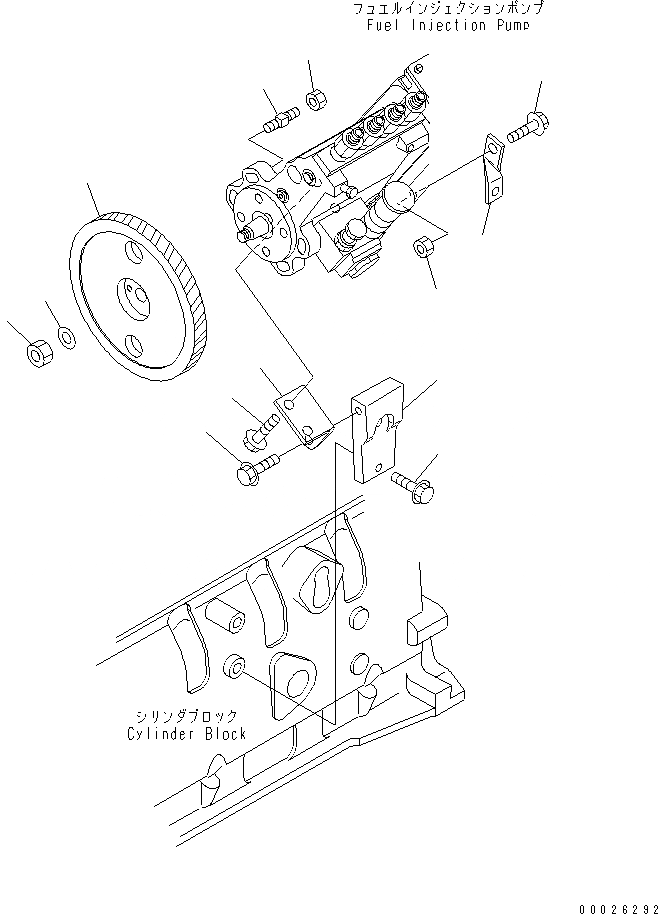 フュエルインジェクションポンプ
Fuel Injection Pump

シリンダブロック
Cylinder Block

00026292