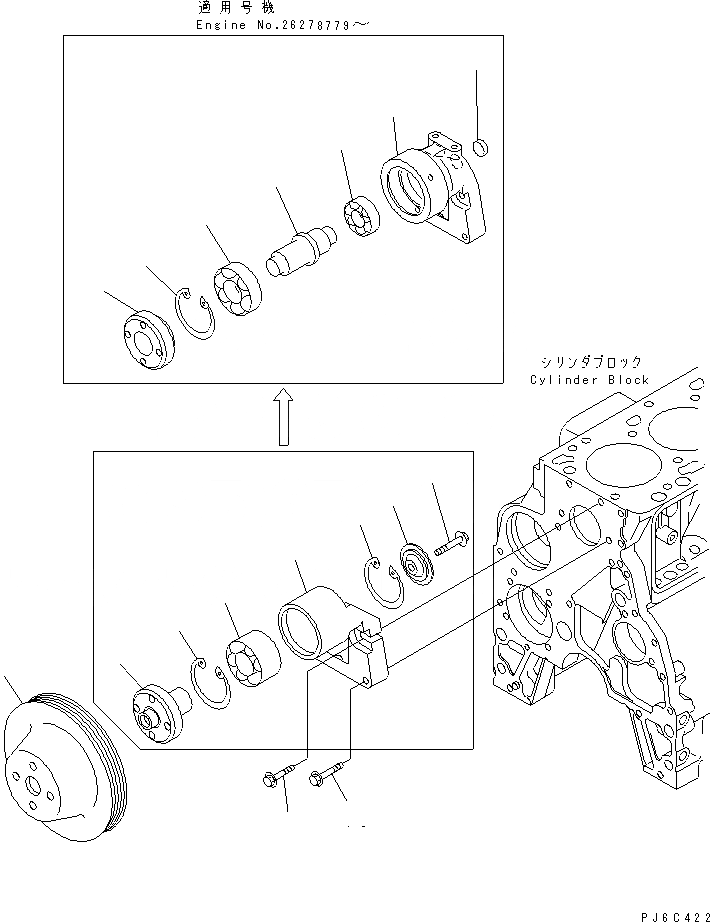 適用号機
Engine No.26278779～

シリンダブロック
Cylinder Block

PJ6C422