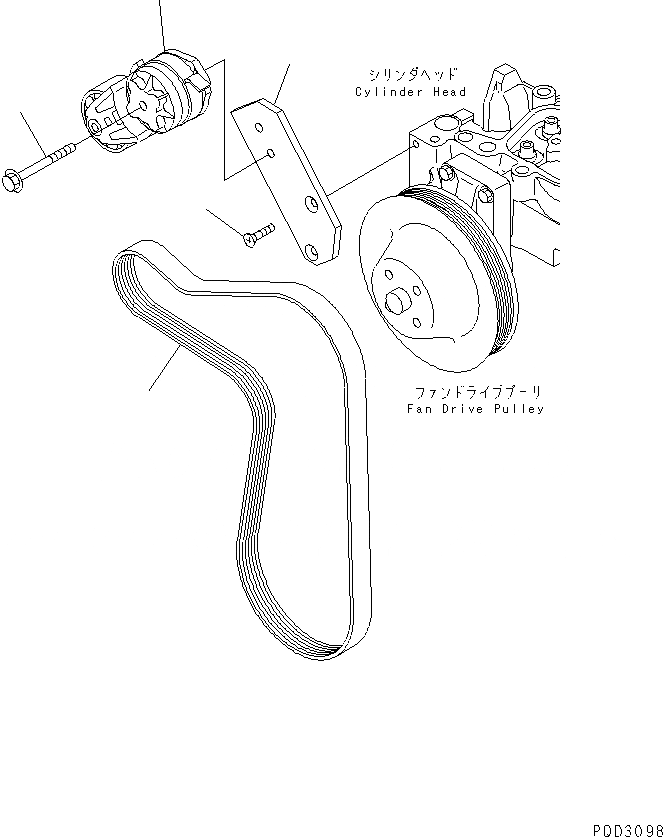 シリンダヘッド
Cylinder Head

ファンドライブプーリ
Fan Drive Pulley

P0D3098