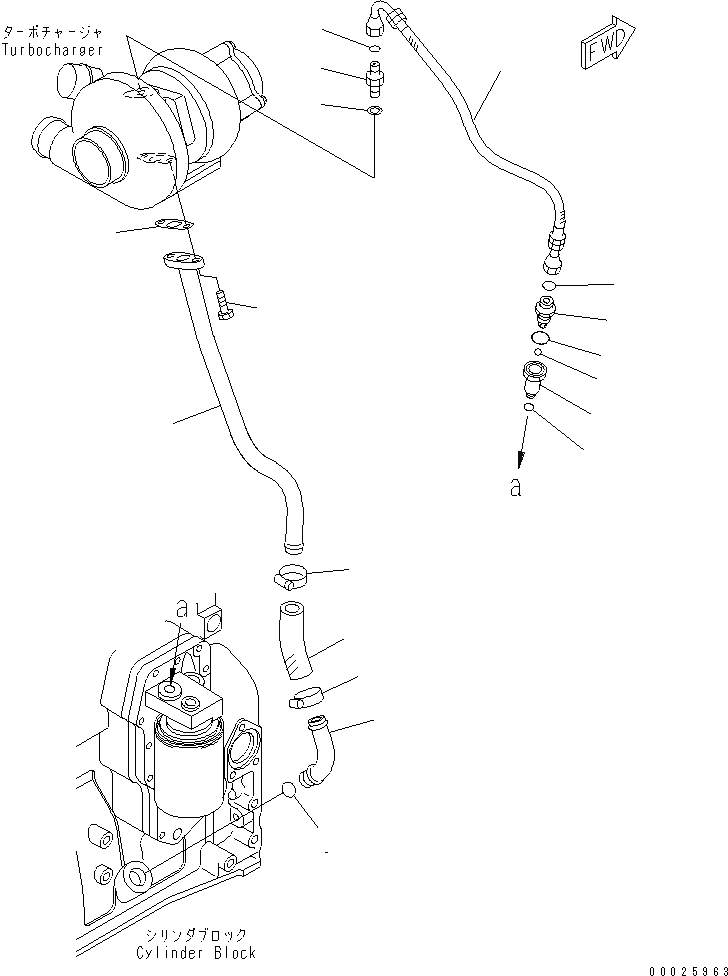 ターボチャージャ
Turbocharger

FWD

a

a

シリンダブロック
Cylinder Block

00025963