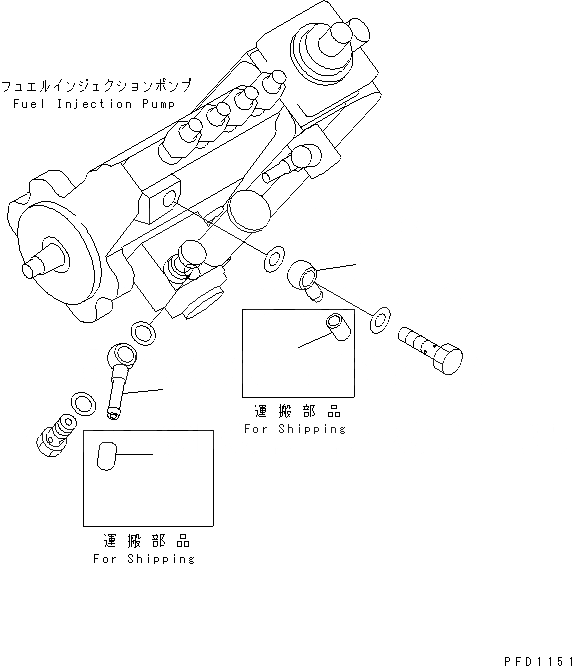 フュエルインジェクションポンプ
Fuel Injection Pump

運搬部品
For Shipping

運搬部品
For Shipping

PFD1151