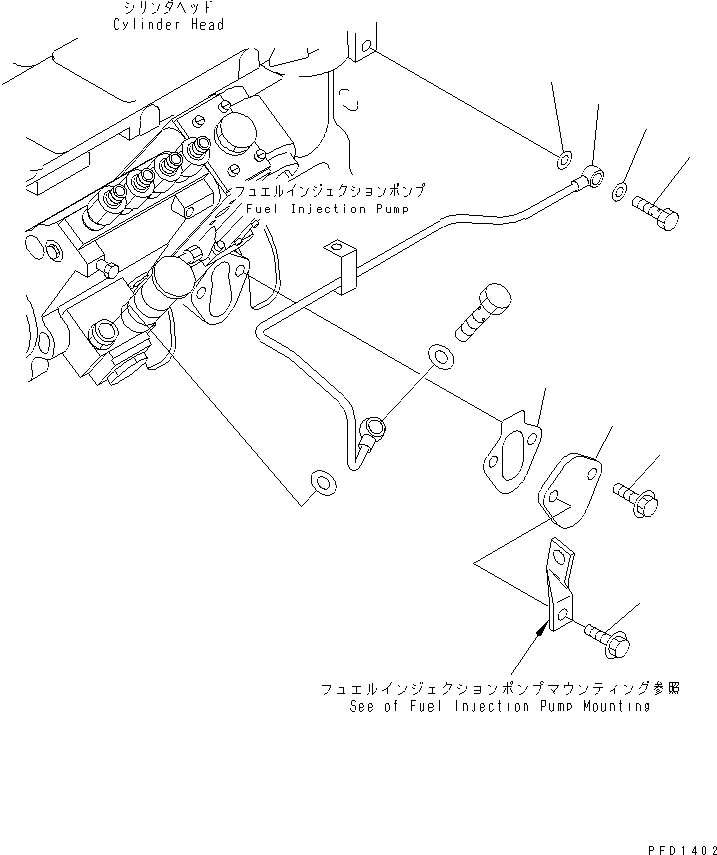 シリンダヘッド
Cylinder Head

フュエルインジェクションポンプ
Fuel Injection Pump

フュエルインジェクションポンプマウンティング参照
See of Fuel Injection Pump Mounting

PFD1402