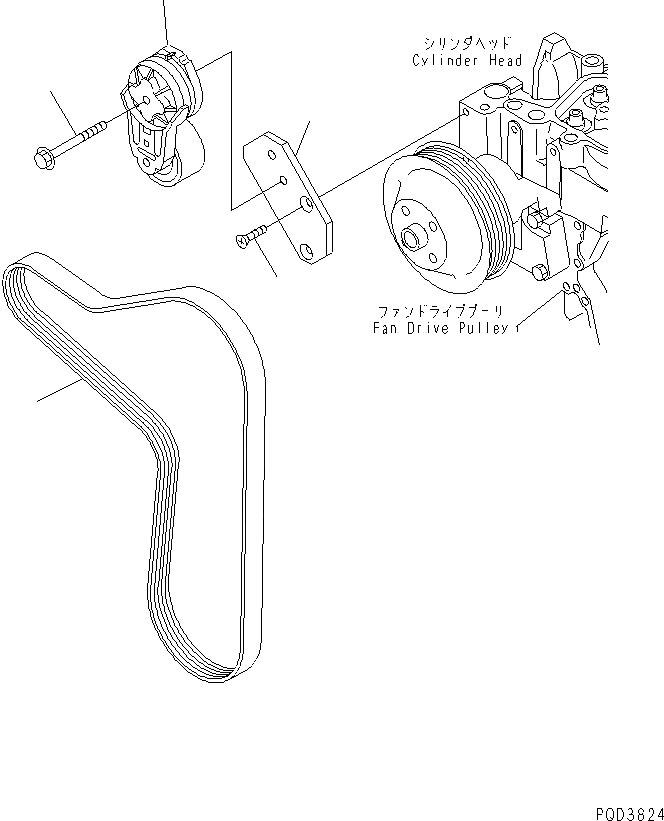 シリンダヘッド
Cylinder Head

ファンドライブプーリ
Fan Drive Pulley

PQD3824