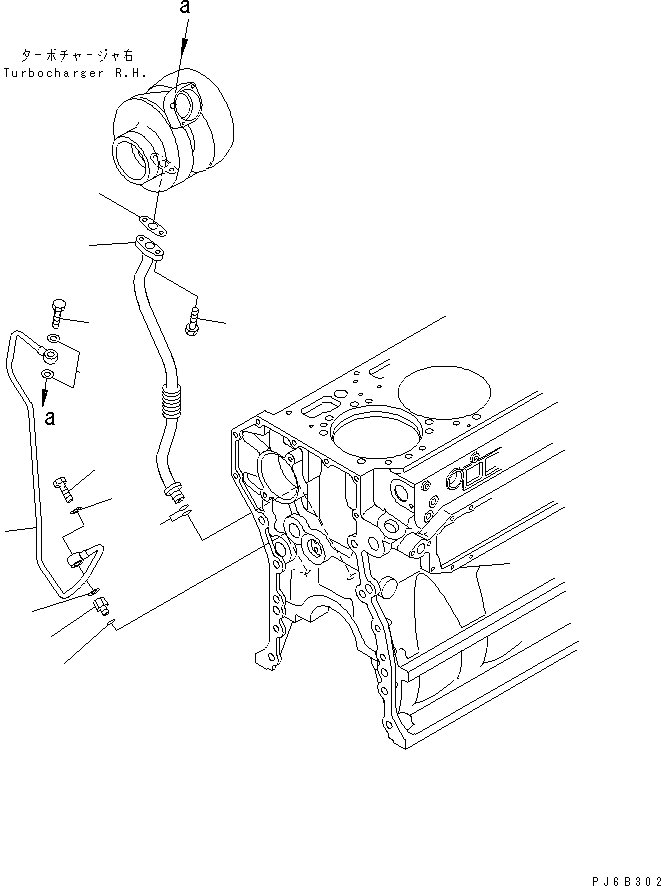 a

ターボチャージャ右
Turbocharger R.H.

a

PJ6B302