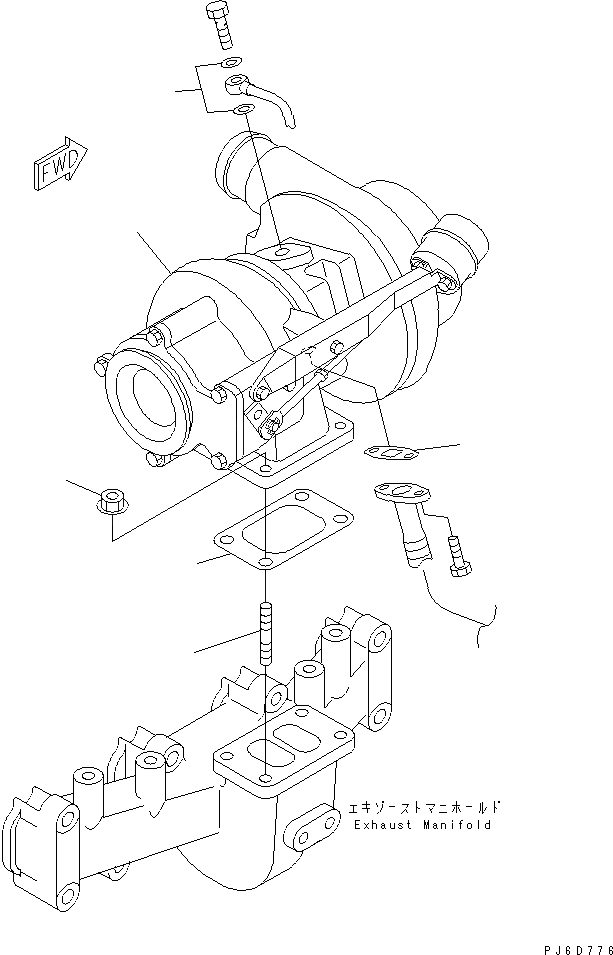 FWD

エキゾーストマニホールド
Exhaust Manifold

PJ6D776