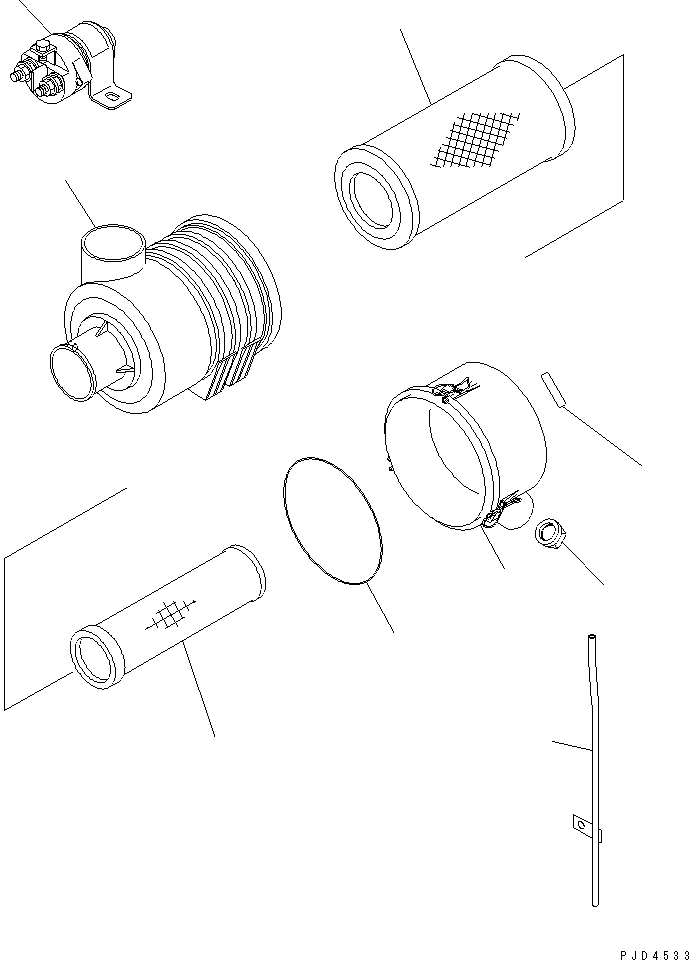 PJD4533