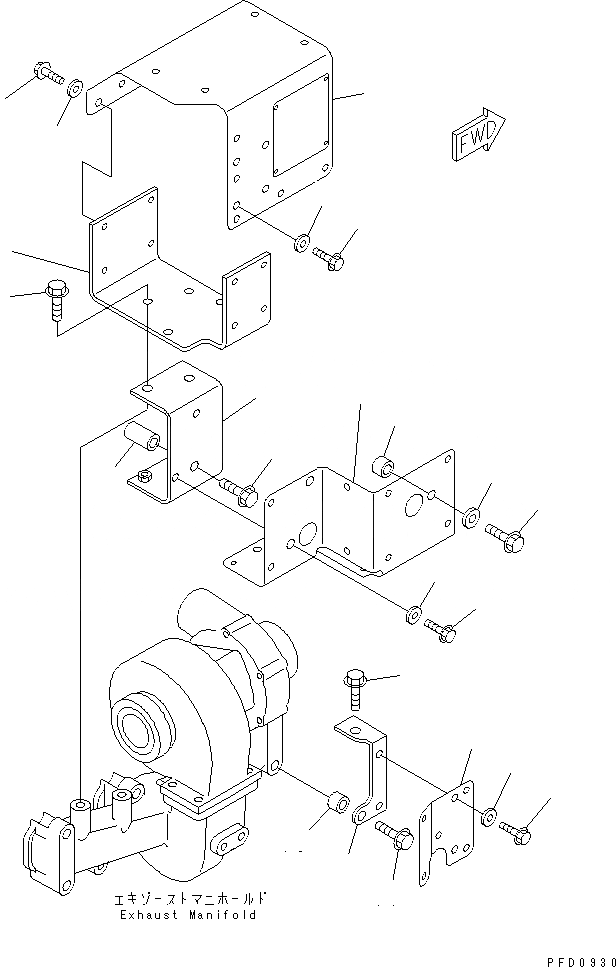 FWD

エキゾーストマニホールド
Exhaust Manifold

PFD0930