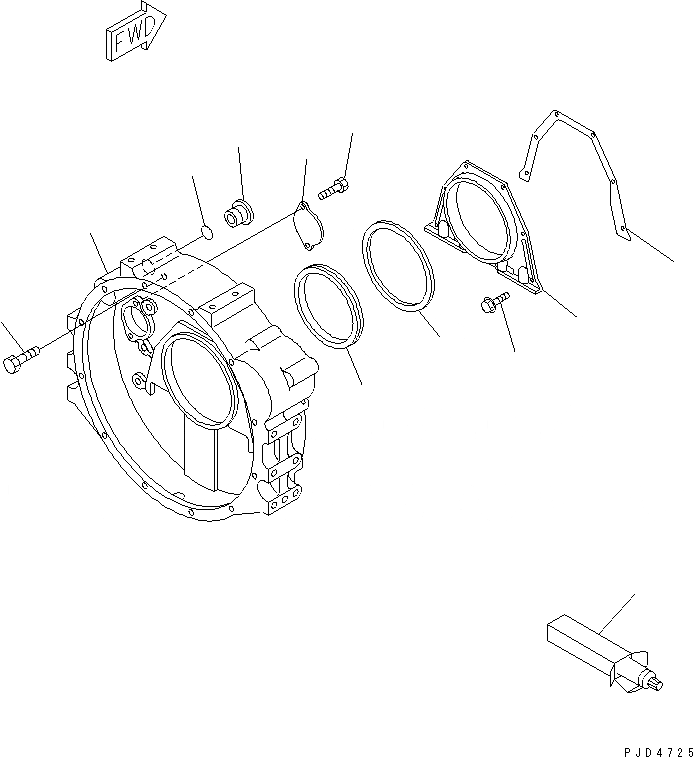 FWD

PJD4725