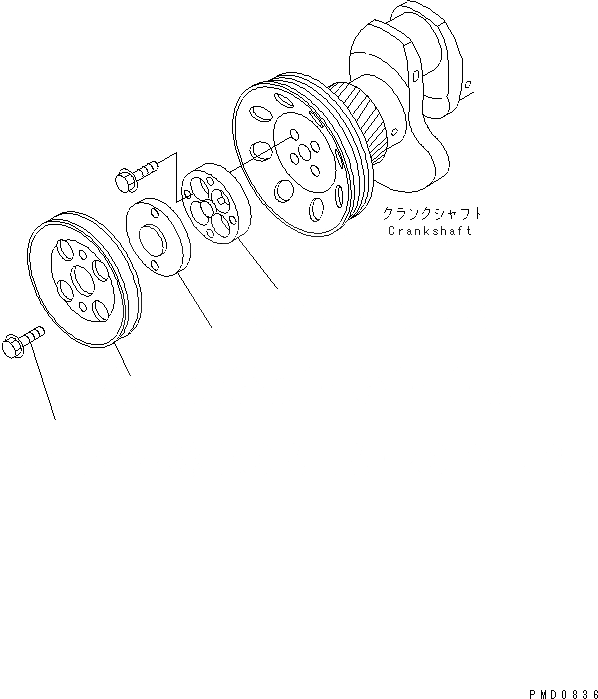 クランクシャフト
Crankshaft

PMD0836