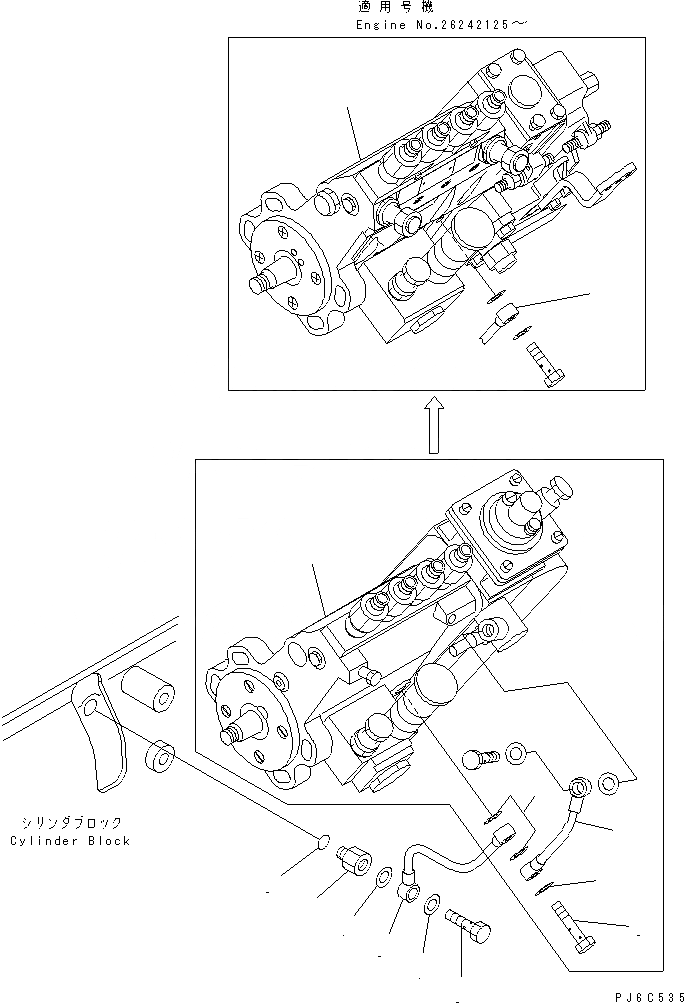 適用号機
Engine No.26242125～

シリンダブロック
Cylinder Block

PJ6C535