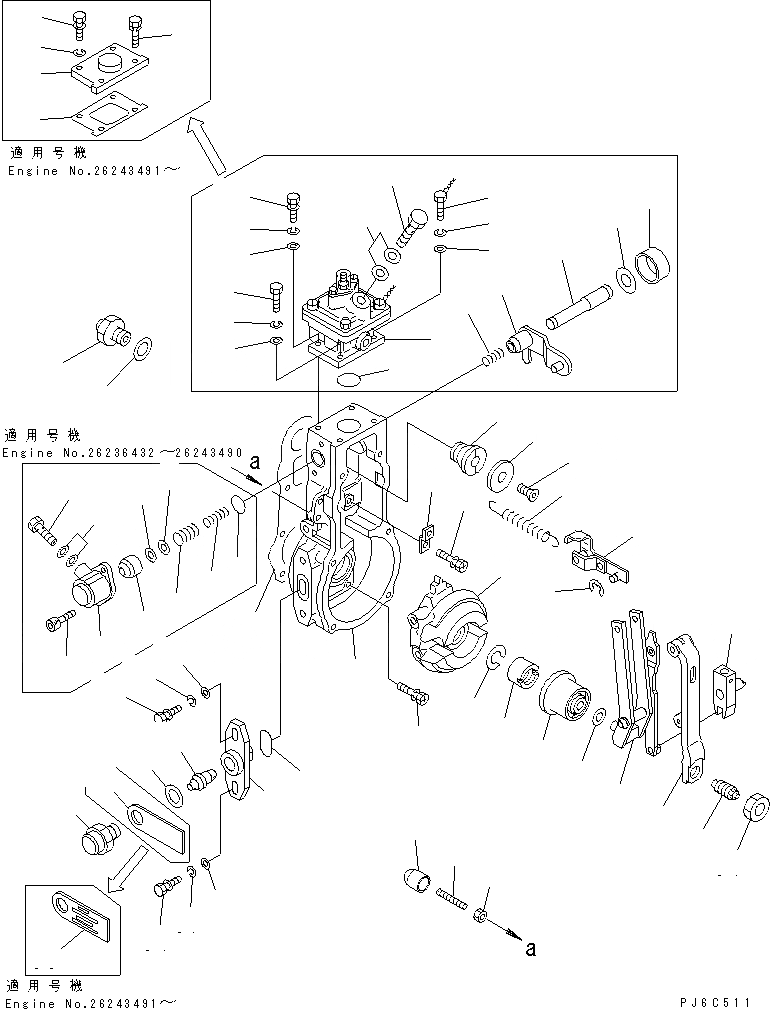 適用号機
Engine No.26243491～

適用号機
Engine No.26236432～26243490

a

a

適用号機
Engine No.26243491～

PJ6C511