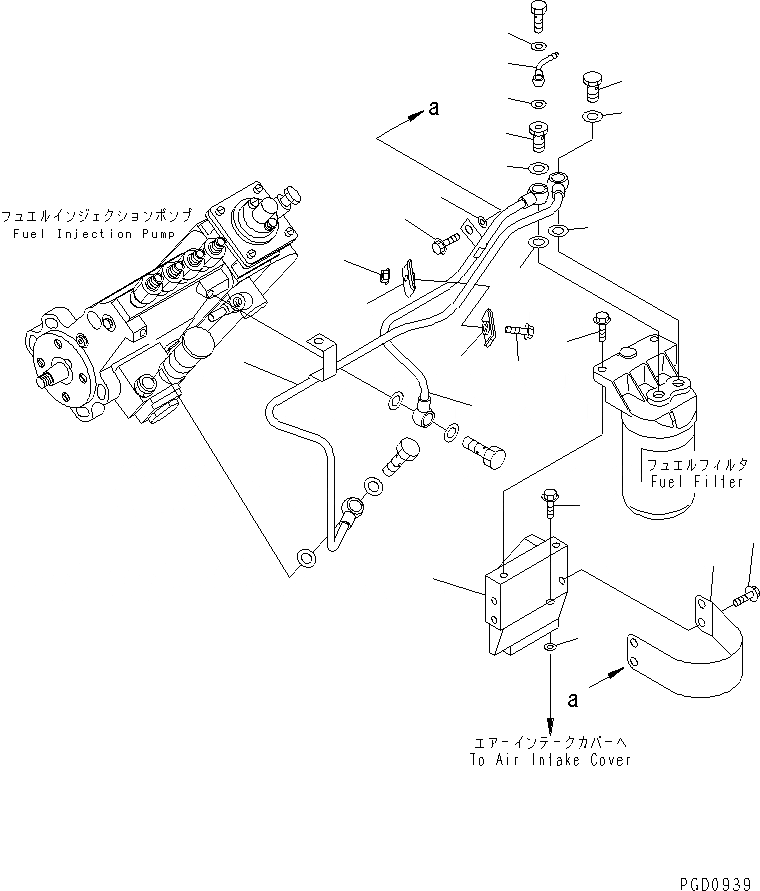 a

フュエルインジェクションポンプ
Fuel Injection Pump

フュエルフィルタ
Fuel Filter

a

エアーインテークカバーへ
To Air Intake Cover

PGD0939