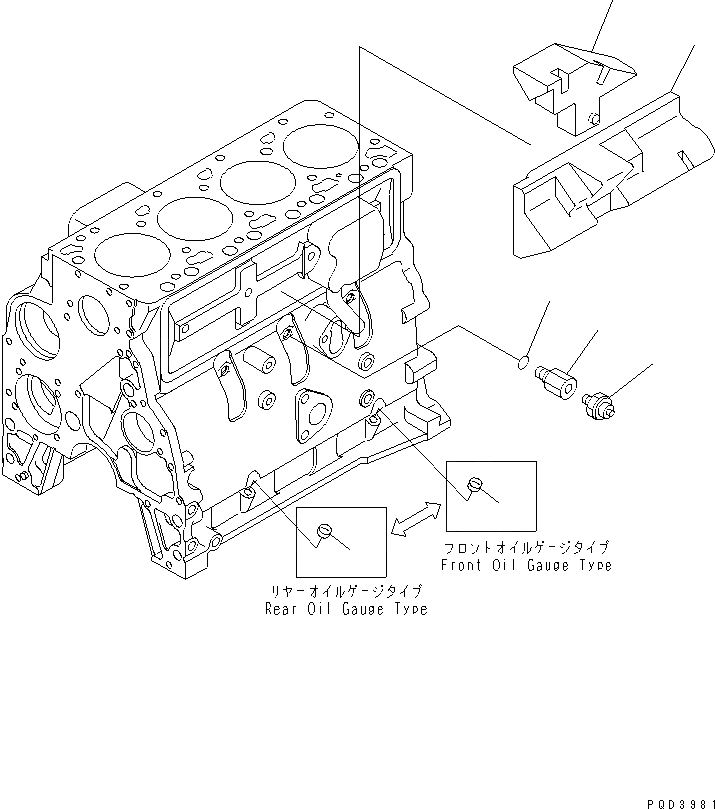 フロントオイルゲージタイプ
Front Oil Gauge Type

リヤーオイルゲージタイプ
Rear Oil Gauge Type

PQD3981