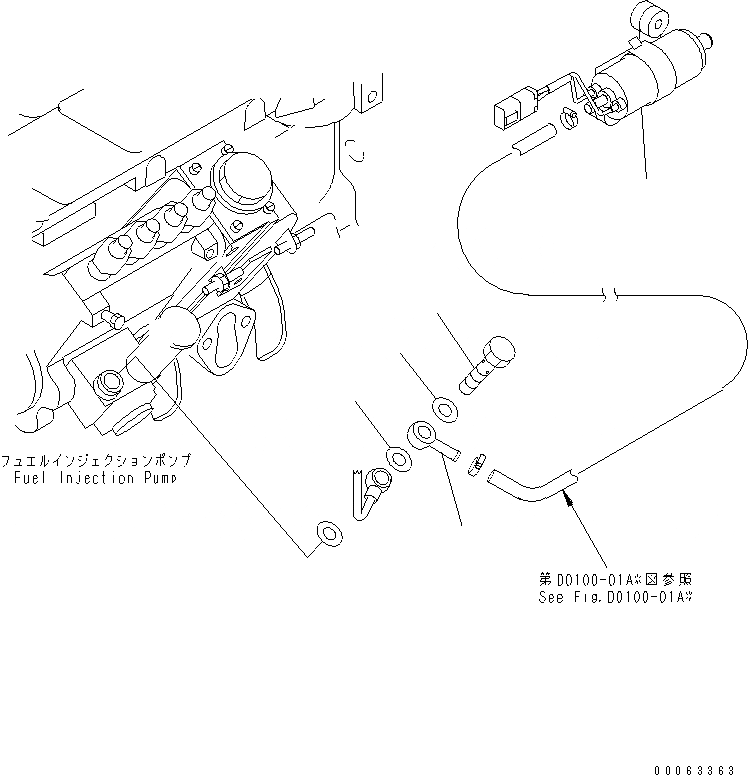 フュエルインジェクションポンプ
Fuel Injection Pump

第D0100-01A※図参照
See Fig.D0100-01A※

00063363