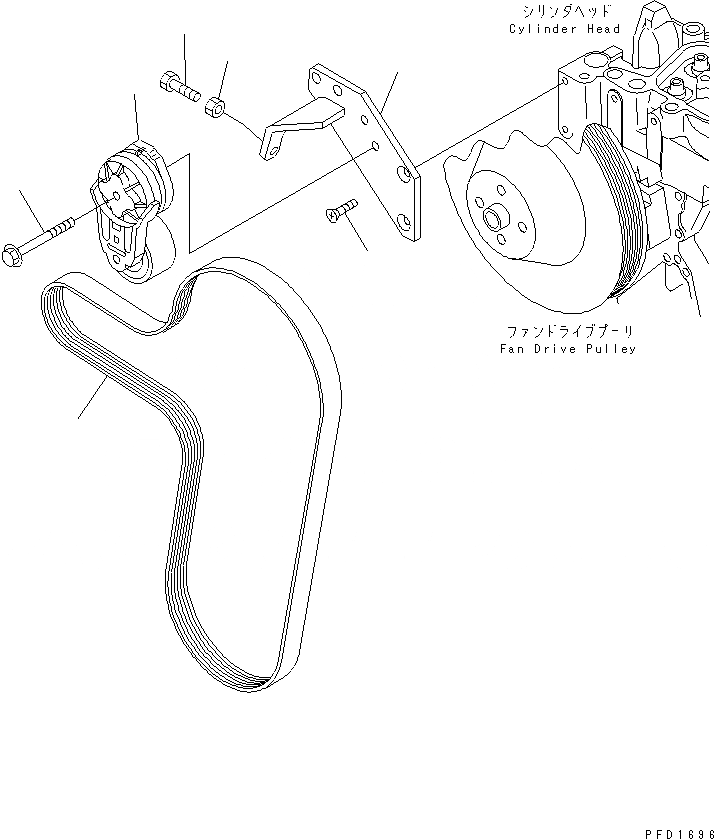 シリンダヘッド
Cylinder Head

ファンドライブプーリ
Fan Drive Pulley

PFD1696