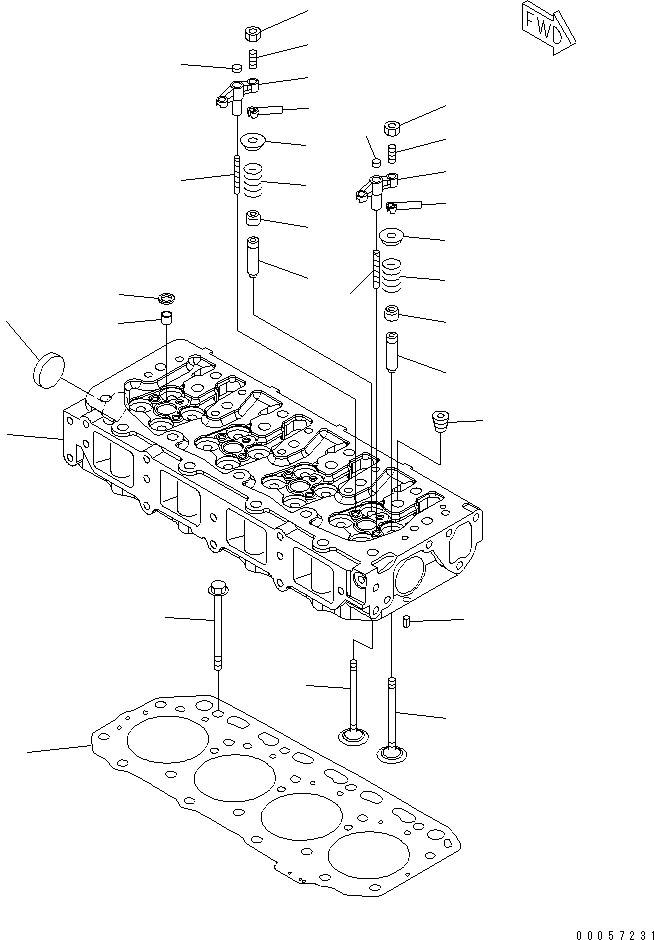 FWD

00057231