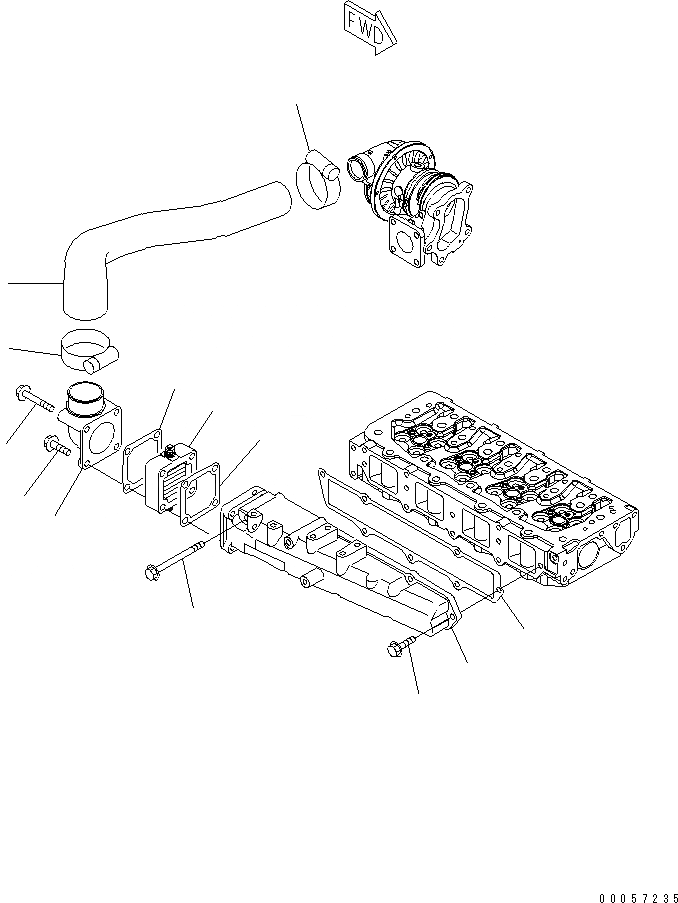 FWD

00057235