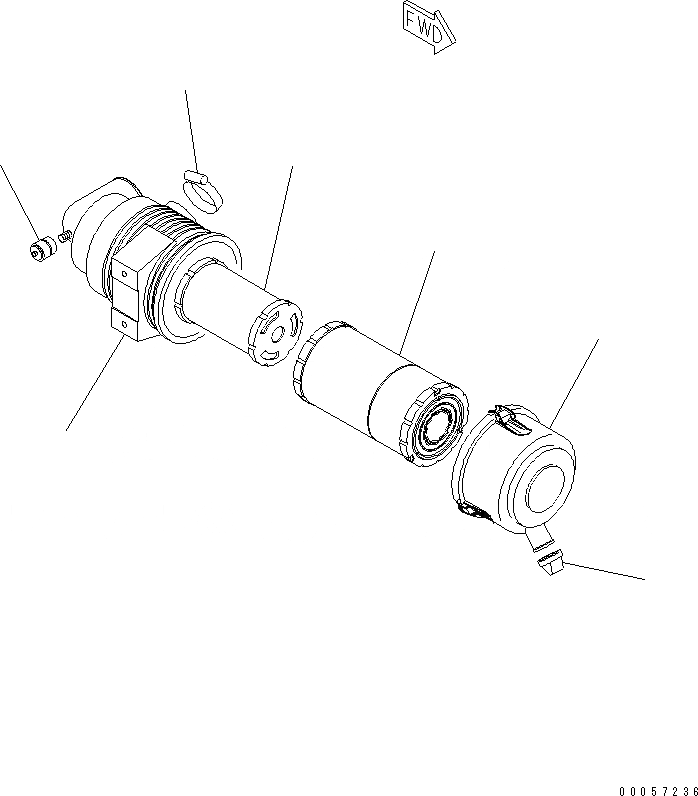 FWD

00057236