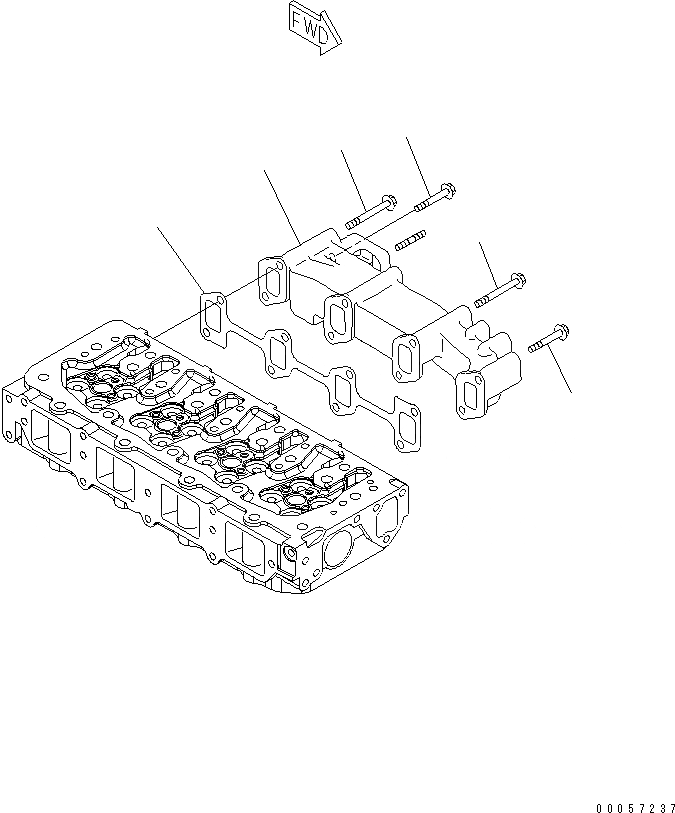 FWD

00057237