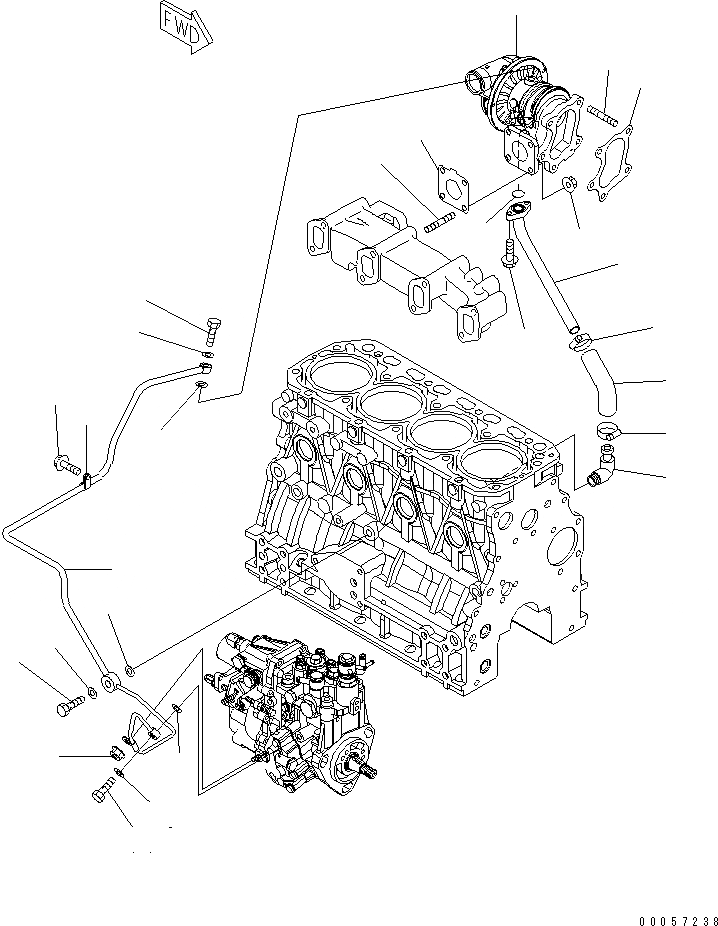 FWD

00057238