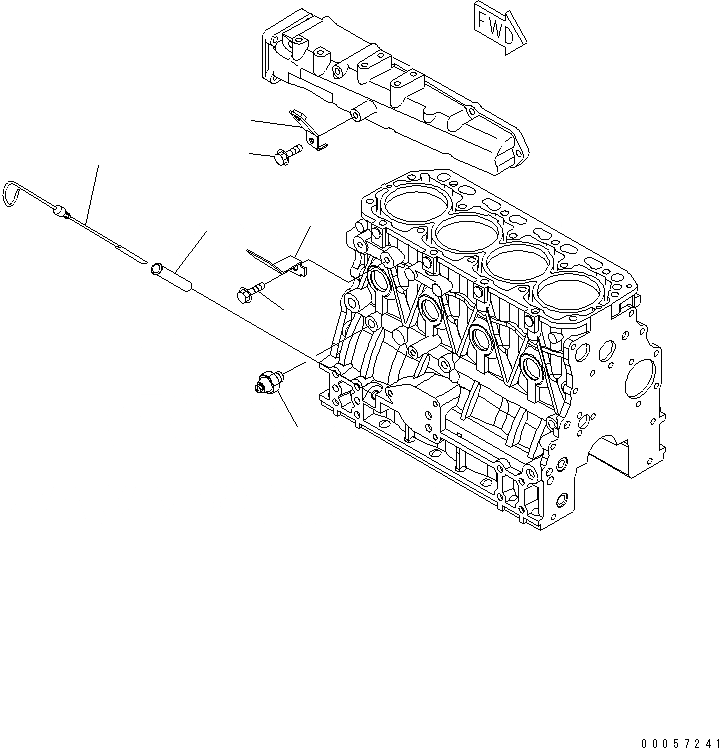 FWD

00057241