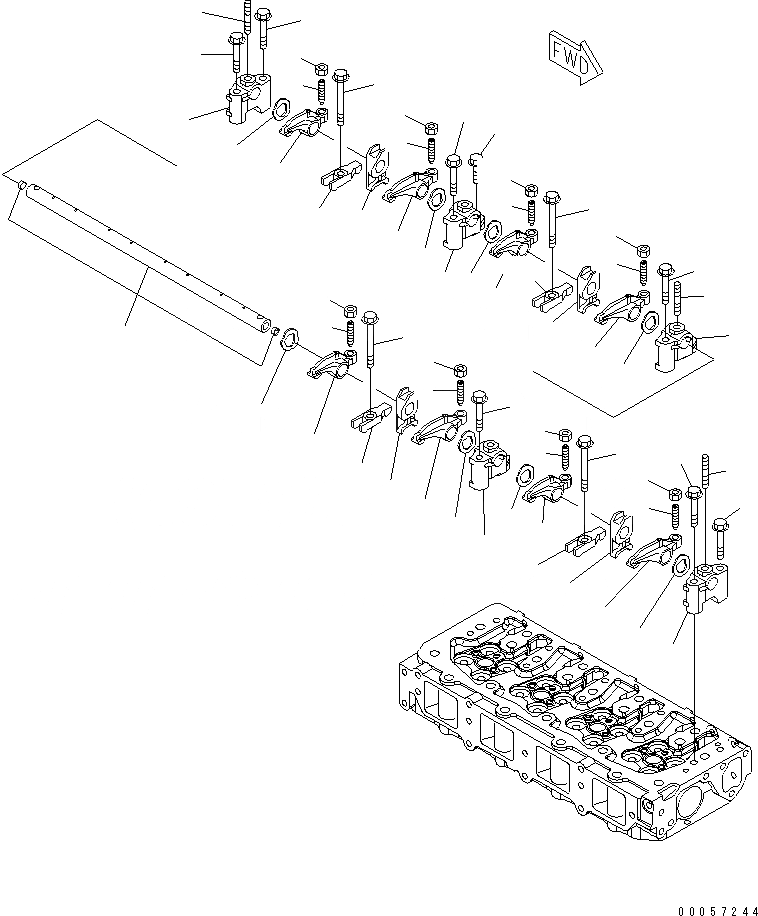 FWD

00057244