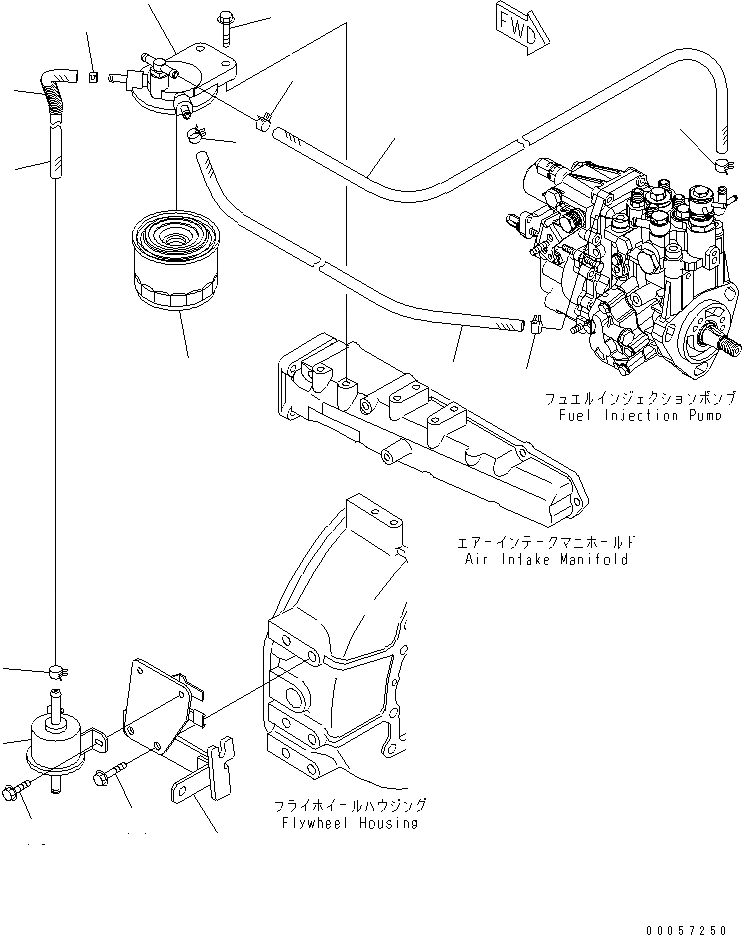 FWD

フュエルインジェクションポンプ
Fuel Injection Pump

エアーインテークマニホールド
Air Intake Manifold

フライホイールハウジング
Flywheel Housing

00057250