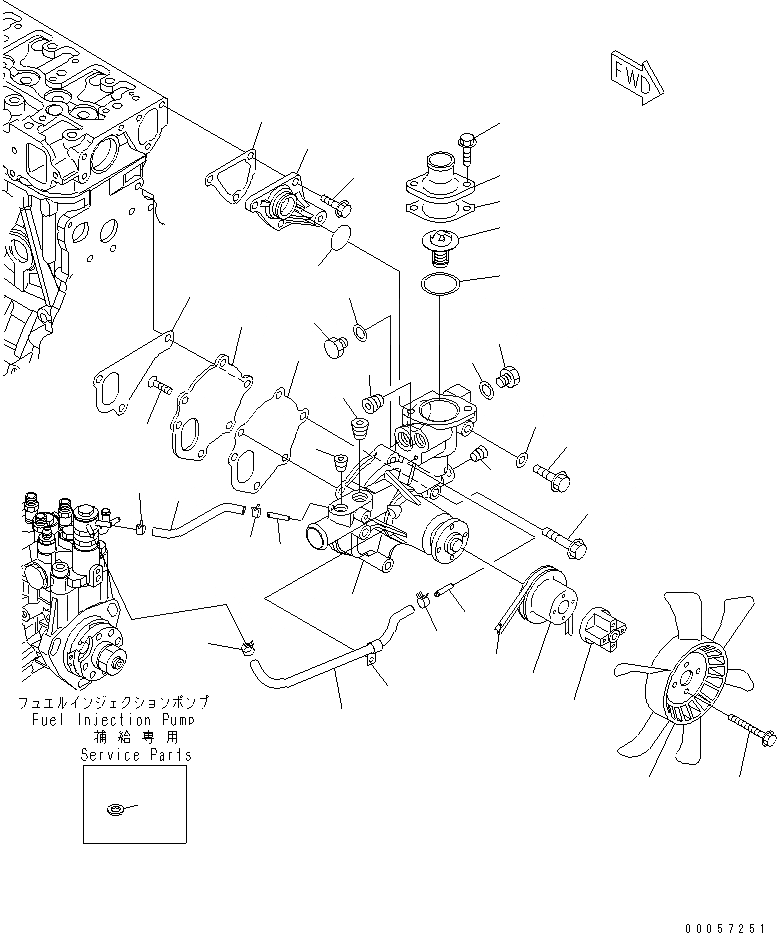 FWD

フュエルインジェクションポンプ
Fuel Injection Pump
補給専用
Service Parts

00057251