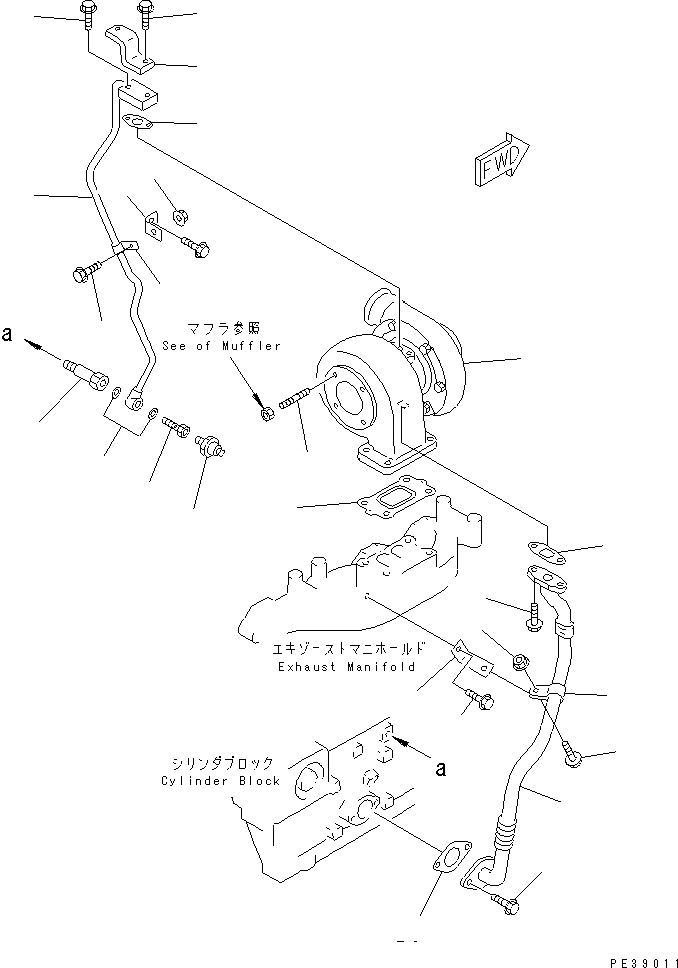 FWD

a

マフラ参照
See of Muffler

エキゾーストマニホールド
Exhaust Manifold

シリンダブロック
Cylinder Block

a

PE39011